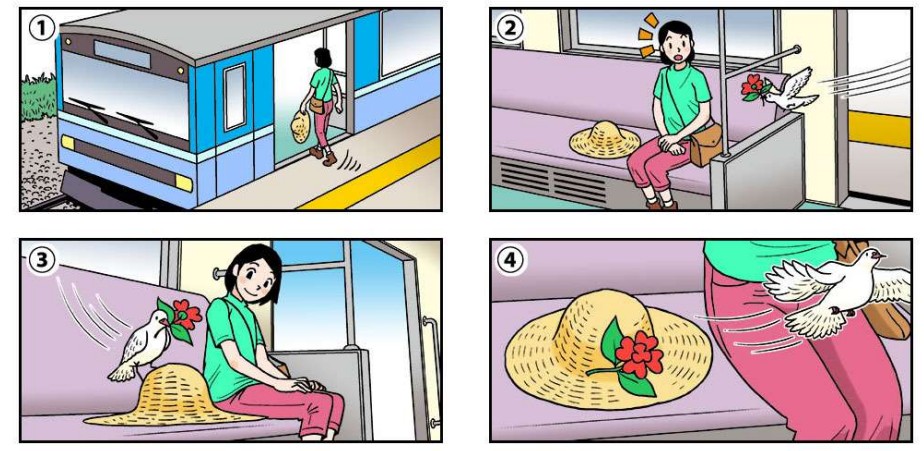 1

2

3

4